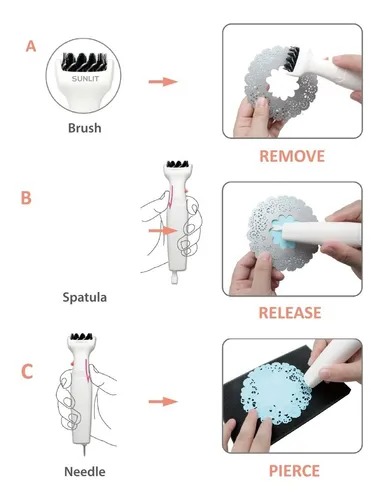 A

SUNLIT

Brush

REMOVE

B

Spatula

RELEASE

C

Needle

PIERCE